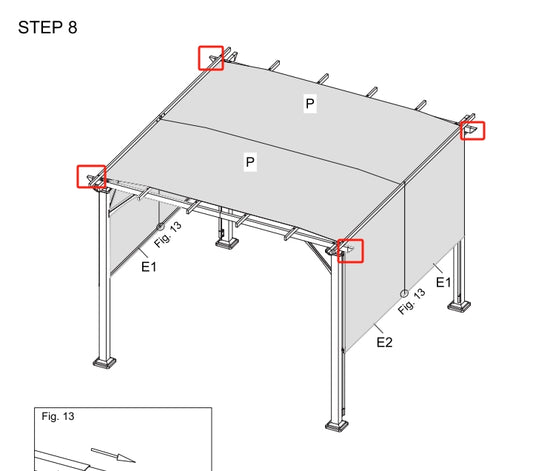 STEP 8

P

P

Fig. 13

E1

Fig. 13

E1

E2

Fig. 13