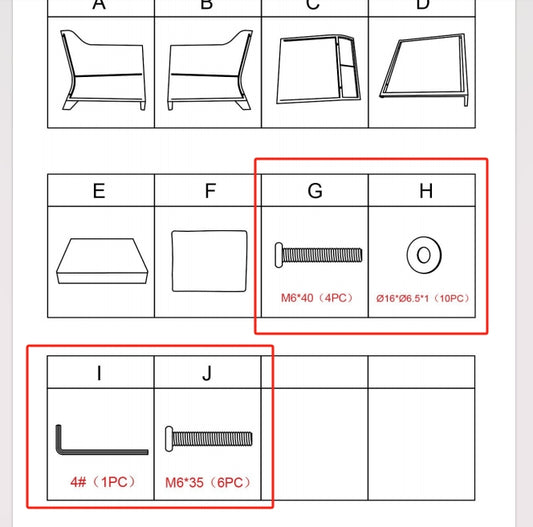 | A | B | C | D |
|---|---|---|---|
| | | | |

| E | F | G | H |
|---|---|---|---|
| | | M6*40（4PC） | Ø16*Ø6.5*1（10PC） |

| I | J | | |
|---|---|---|---|
| 4#（1PC） | M6*35（6PC） | | |