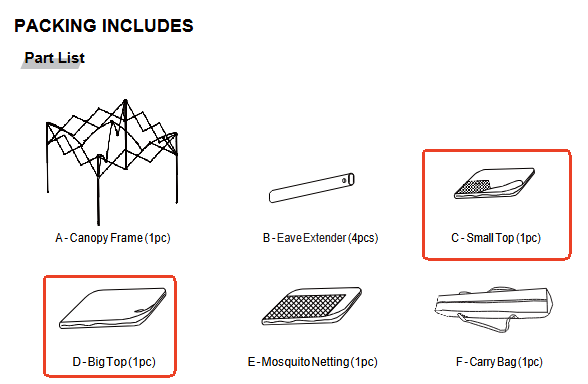 PACKING INCLUDES

Part List

A - Canopy Frame (1pc)

B - Eave Extender (4pcs)

C - Small Top (1pc)

D - Big Top (1pc)

E - Mosquito Netting (1pc)

F - Carry Bag (1pc)