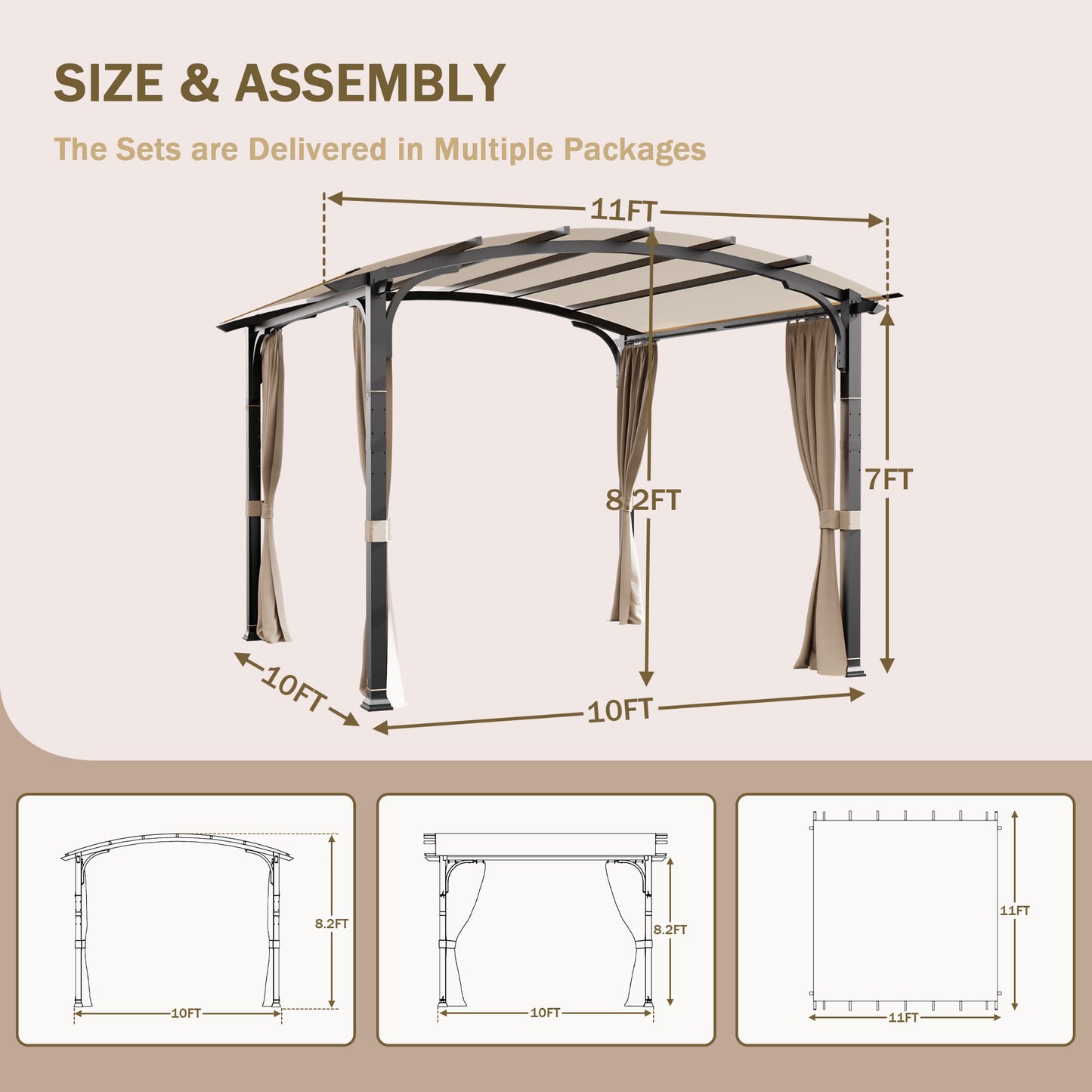 SIZE & ASSEMBLY

The Sets are Delivered in Multiple Packages

11FT

8.2FT

7FT

10FT

10FT

8.2FT

10FT

8.2FT

10FT

11FT

11FT