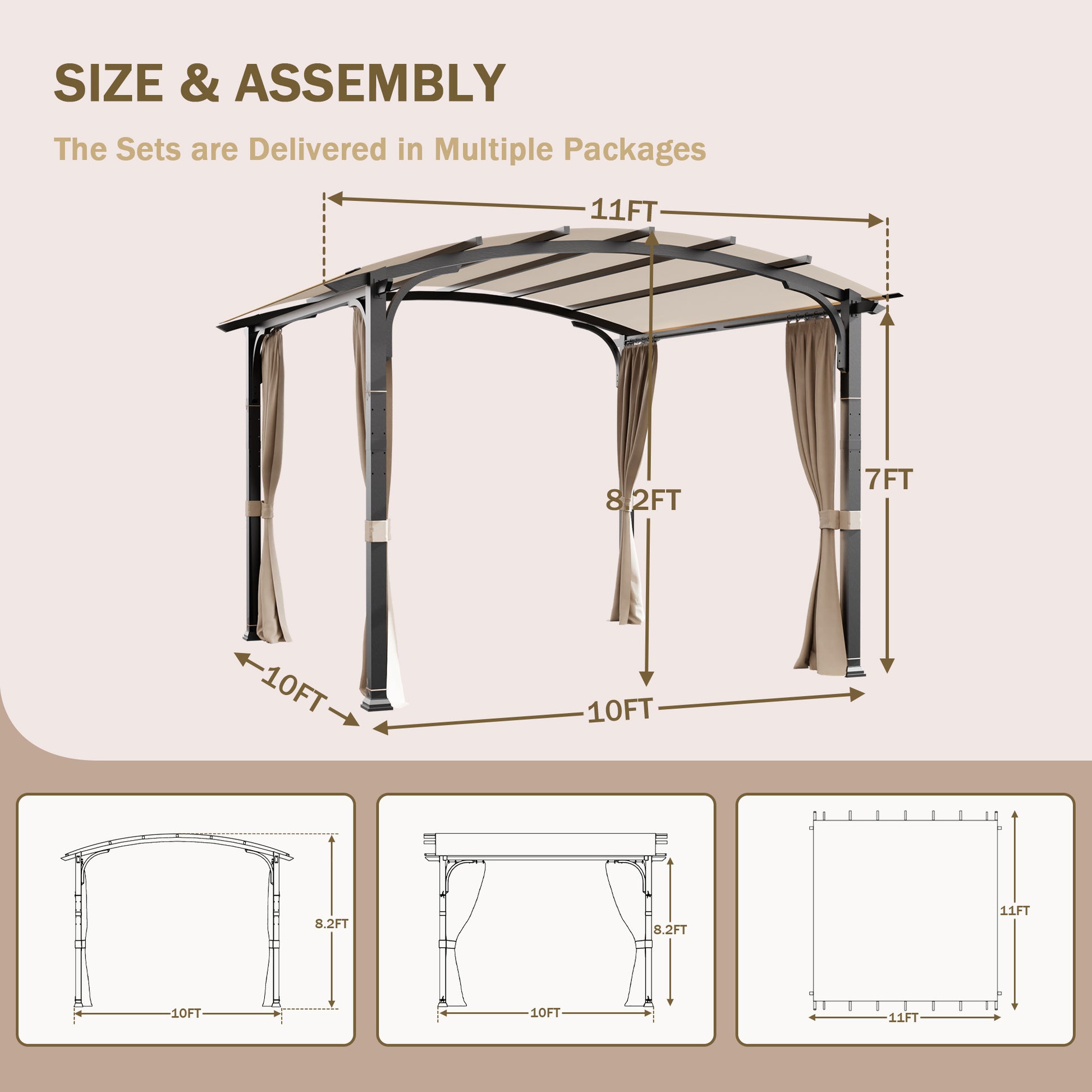 SIZE & ASSEMBLY

The Sets are Delivered in Multiple Packages

11FT

8.2FT

7FT

10FT

10FT

8.2FT

10FT

8.2FT

10FT

11FT

11FT