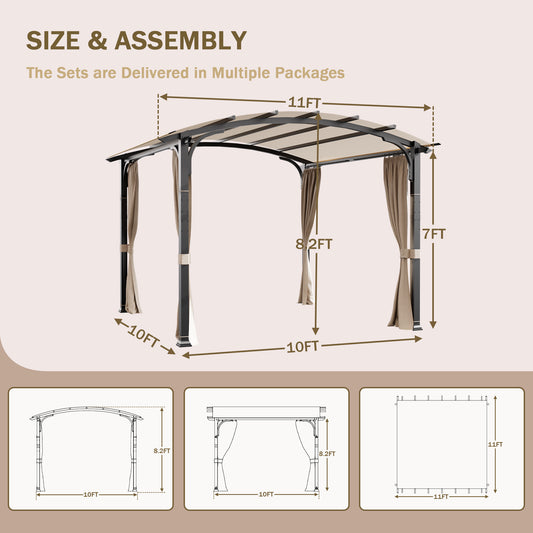 SIZE & ASSEMBLY

The Sets are Delivered in Multiple Packages

11FT

8.2FT

7FT

10FT

10FT

8.2FT

10FT

8.2FT

10FT

11FT

11FT