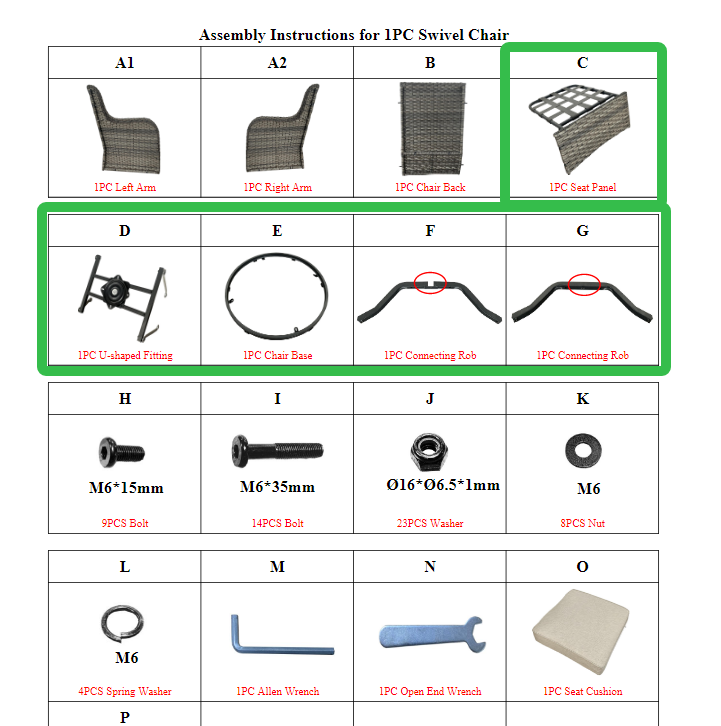 Assembly Instructions for 1PC Swivel Chair

| A1 | A2 | B | C |
|---|---|---|---|
| 1PC Left Arm | 1PC Right Arm | 1PC Chair Back | 1PC Seat Panel |

| D | E | F | G |
|---|---|---|---|
| 1PC U-shaped Fitting | 1PC Chair Base | 1PC Connecting Rob | 1PC Connecting Rob |

| H | I | J | K |
|---|---|---|---|
| M6*15mm | M6*35mm | Ø16*Ø6.5*1mm | M6 |
| 9PCS Bolt | 14PCS Bolt | 23PCS Washer | 8PCS Nut |

| L | M | N | O |
|---|---|---|---|
| M6 | | | |
| 4PCS Spring Washer | 1PC Allen Wrench | 1PC Open End Wrench | 1PC Seat Cushion |

| P | | | |
|---|---|---|---|